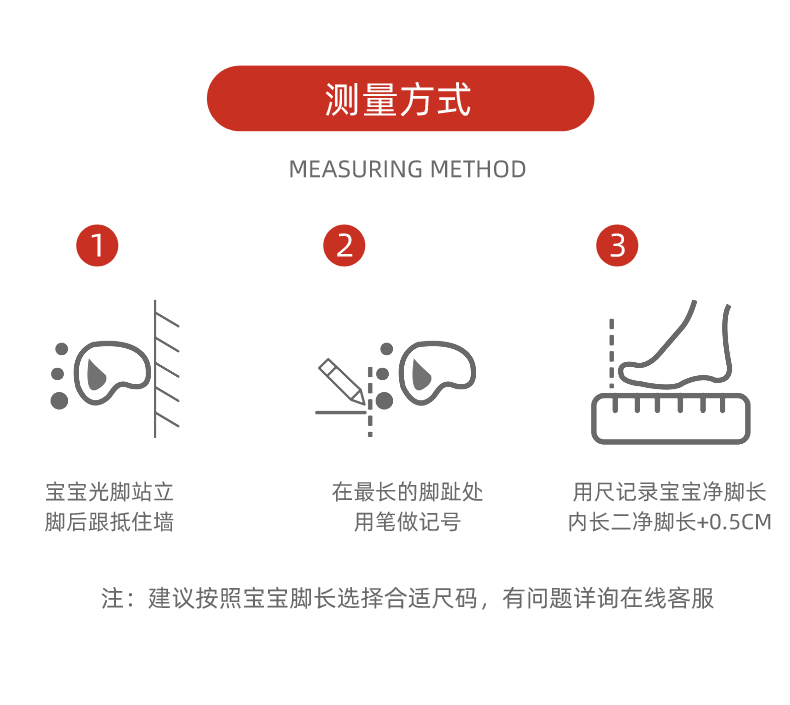 测量方式

MEASURING METHOD

1

宝宝光脚站立
脚后跟抵住墙

2

在最长的脚趾处
用笔做记号

3

用尺记录宝宝净脚长
内长二净脚长+0.5CM

注：建议按照宝宝脚长选择合适尺码，有问题详询在线客服